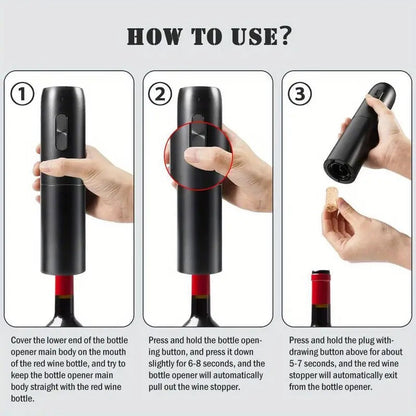 HOW TO USE?

①

②

③

Cover the lower end of the bottle opener main body on the mouth of the red wine bottle, and try to keep the bottle opener main body straight with the red wine bottle.

Press and hold the bottle opening button, and press it down slightly for 6-8 seconds, and the bottle opener will automatically pull out the wine stopper.

Press and hold the plug withdrawing button above for about 5-7 seconds, and the red wine stopper will automatically exit from the bottle opener.