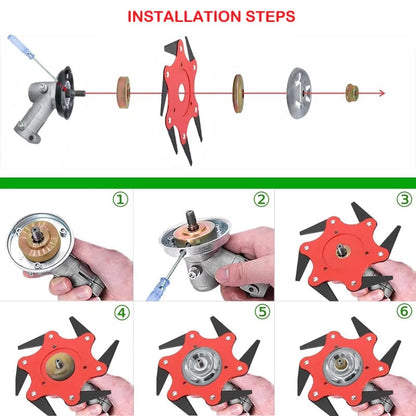 INSTALLATION STEPS

①

②

③

④

⑤

⑥