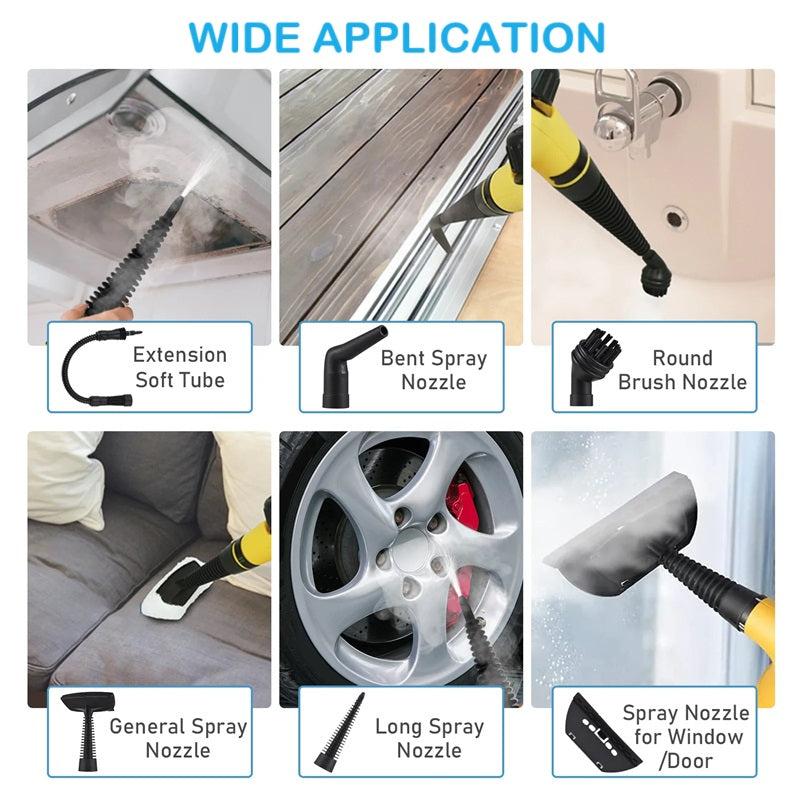 WIDE APPLICATION

Extension Soft Tube

Bent Spray Nozzle

Round Brush Nozzle

General Spray Nozzle

Long Spray Nozzle

Spray Nozzle for Window /Door