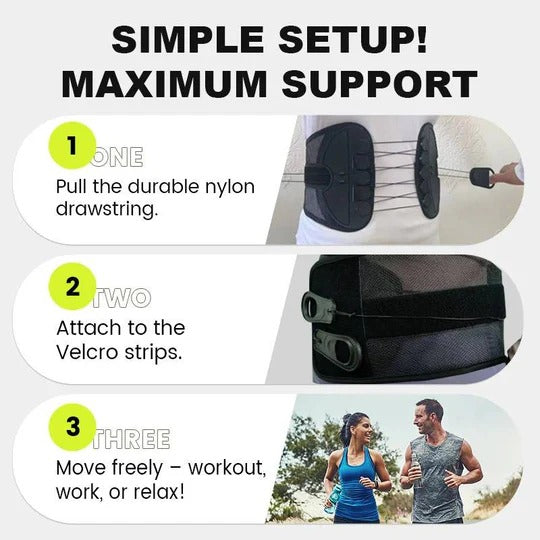 SIMPLE SETUP!
MAXIMUM SUPPORT

1 ONE
Pull the durable nylon drawstring.

2 TWO
Attach to the Velcro strips.

3 THREE
Move freely – workout, work, or relax!