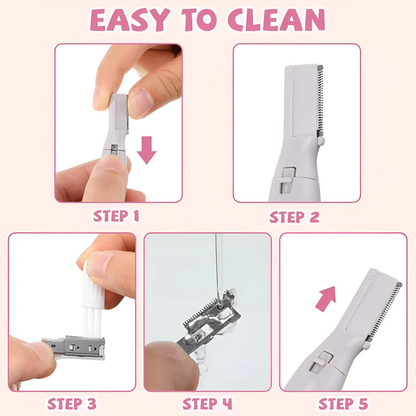 EASY TO CLEAN

STEP 1

STEP 2

STEP 3

STEP 4

STEP 5