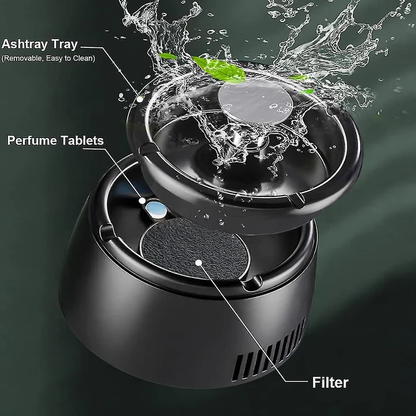 Ashtray Tray
(Removable, Easy to Clean)

Perfume Tablets

Filter