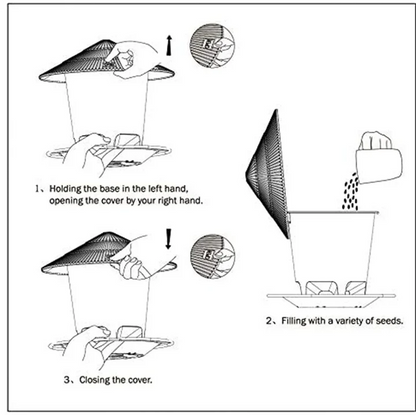 1、Holding the base in the left hand, opening the cover by your right hand.

2、Filling with a variety of seeds.

3、Closing the cover.