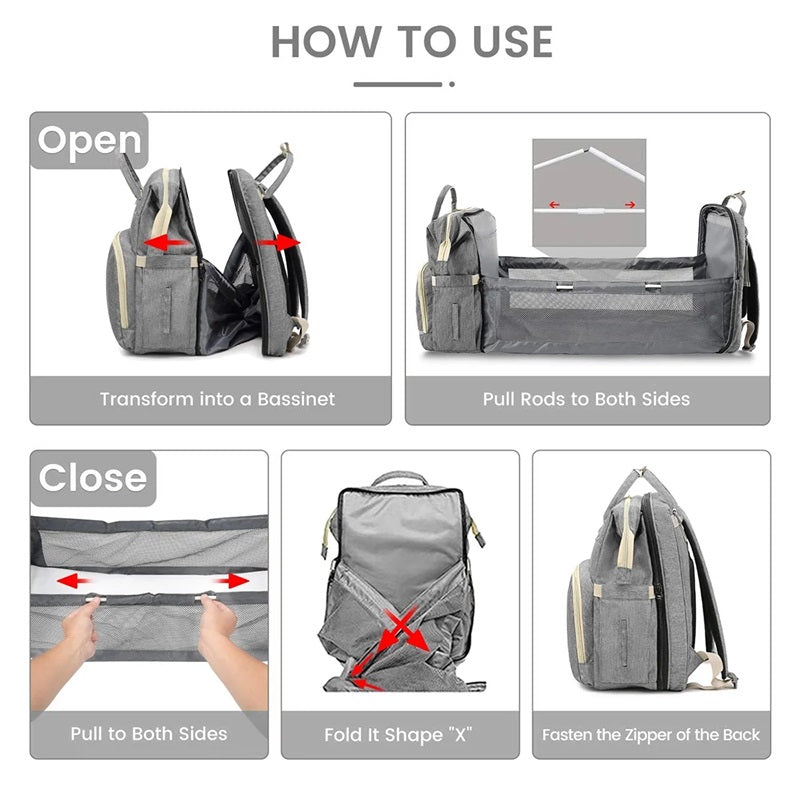 HOW TO USE

Open

Transform into a Bassinet

Pull Rods to Both Sides

Close

Pull to Both Sides

Fold It Shape "X"

Fasten the Zipper of the Back