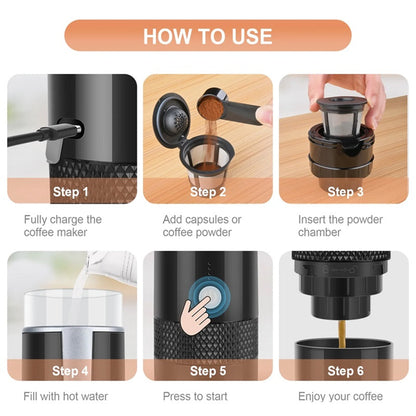 HOW TO USE

Step 1
Fully charge the coffee maker

Step 2
Add capsules or coffee powder

Step 3
Insert the powder chamber

Step 4
Fill with hot water

Step 5
Press to start

Step 6
Enjoy your coffee