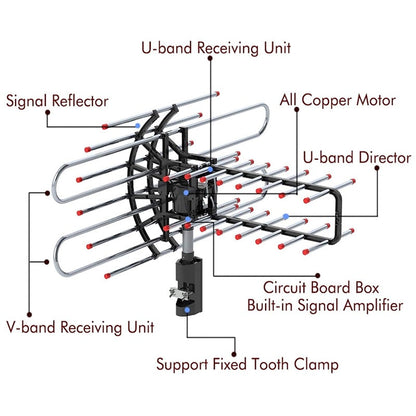 U-band Receiving Unit

Signal Reflector

All Copper Motor

U-band Director

Circuit Board Box
Built-in Signal Amplifier

V-band Receiving Unit

Support Fixed Tooth Clamp