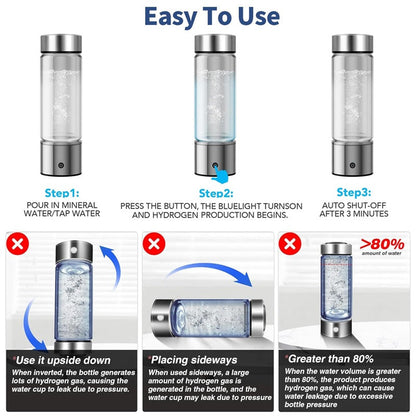 Easy To Use

Step1:
POUR IN MINERAL WATER/TAP WATER

Step2:
PRESS THE BUTTON, THE BLUELIGHT TURNSON AND HYDROGEN PRODUCTION BEGINS.

Step3:
AUTO SHUT-OFF AFTER 3 MINUTES

*Use it upside down
When inverted, the bottle generates lots of hydrogen gas, causing the water cup to leak due to pressure.

*Placing sideways
When used sideways, a large amount of hydrogen gas is generated in the bottle, and the water cup may leak due to pressure

>80%
amount of water

*Greater than 80%
When the water volume is greater than 80%, the product produces hydrogen gas, which can cause water leakage due to excessive bottle pressure