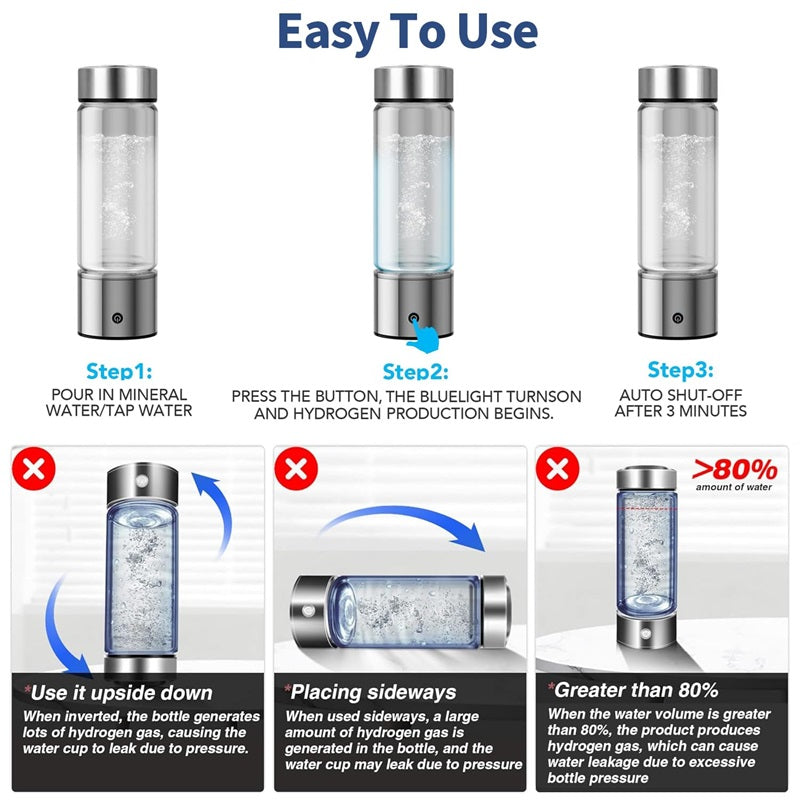 Easy To Use

Step1:
POUR IN MINERAL WATER/TAP WATER

Step2:
PRESS THE BUTTON, THE BLUELIGHT TURNSON AND HYDROGEN PRODUCTION BEGINS.

Step3:
AUTO SHUT-OFF AFTER 3 MINUTES

*Use it upside down
When inverted, the bottle generates lots of hydrogen gas, causing the water cup to leak due to pressure.

*Placing sideways
When used sideways, a large amount of hydrogen gas is generated in the bottle, and the water cup may leak due to pressure

>80%
amount of water

*Greater than 80%
When the water volume is greater than 80%, the product produces hydrogen gas, which can cause water leakage due to excessive bottle pressure