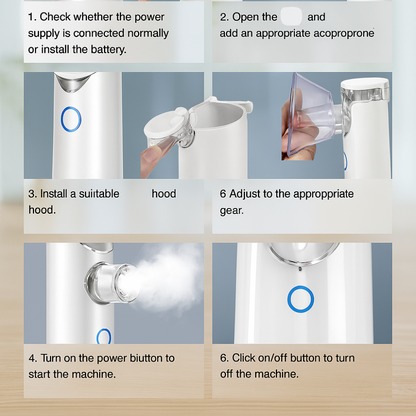 1. Check whether the power supply is connected normally or install the battery.

2. Open the and add an appropriate acoproprone

3. Install a suiitable hood hood.

6 Adjust to the approppriate gear.

4. Turn on the power biutton to start the machine.

6. Click on/off button to turn off the machine.