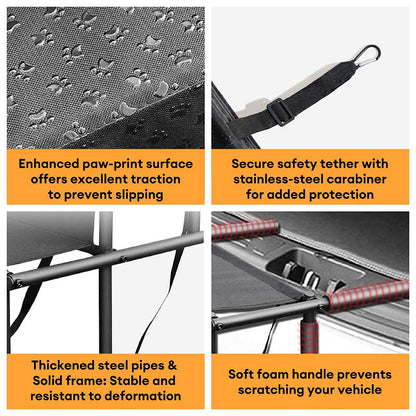 Enhanced paw-print surface offers excellent traction to prevent slipping

Secure safety tether with stainless-steel carabiner for added protection

Thickened steel pipes & Solid frame: Stable and resistant to deformation

Soft foam handle prevents scratching your vehicle