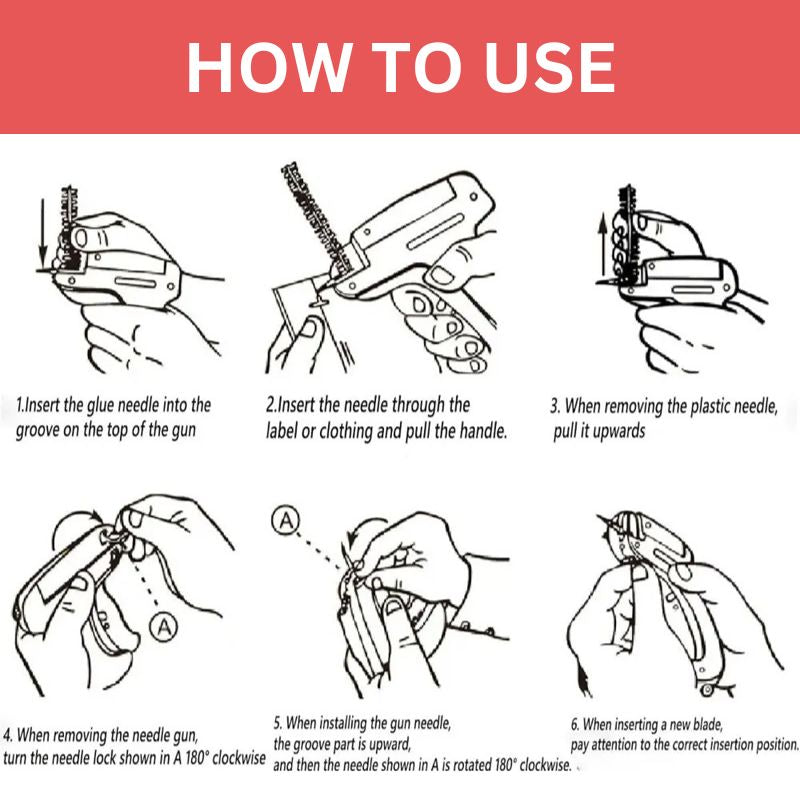 HOW TO USE

1.Insert the glue needle into the groove on the top of the gun

2.Insert the needle through the label or clothing and pull the handle.

3. When removing the plastic needle, pull it upwards

A

A

4. When removing the needle gun, turn the needle lock shown in A 180° clockwise

5. When installing the gun needle, the groove part is upward, and then the needle shown in A is rotated 180° clockwise.

6. When inserting a new blade, pay attention to the correct insertion position.