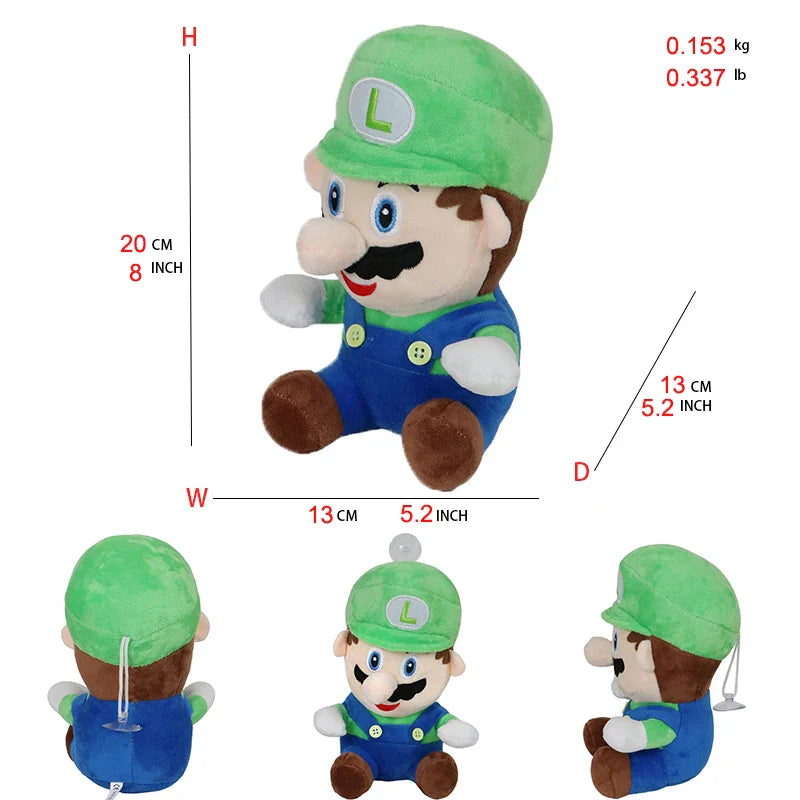 H

0.153 kg
0.337 lb

L

20 CM
8 INCH

13 CM
5.2 INCH

D

W

13 CM 5.2 INCH

L