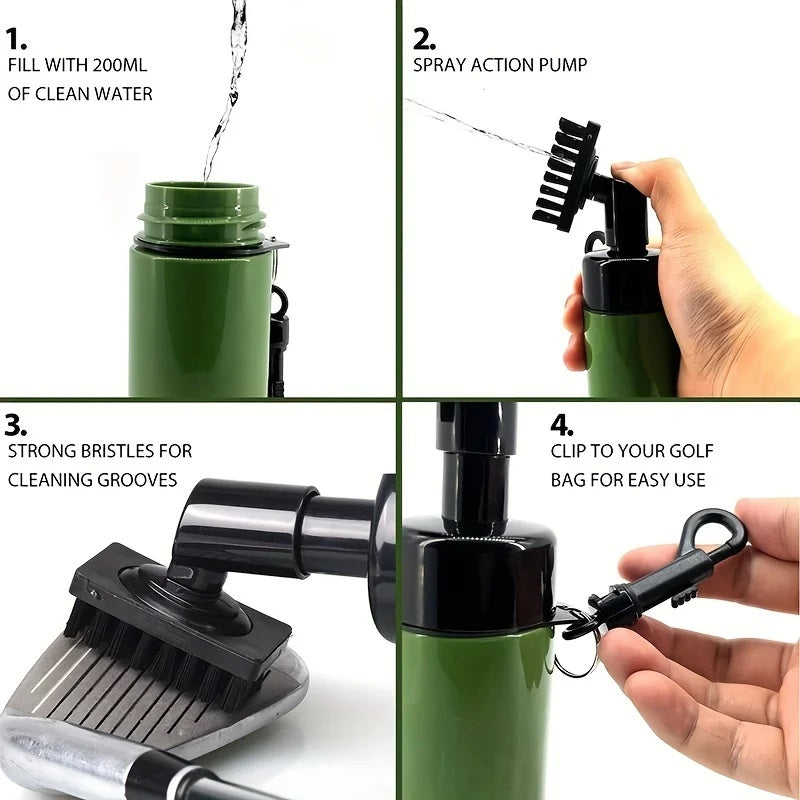 1.
FILL WITH 200ML OF CLEAN WATER

2.
SPRAY ACTION PUMP

3.
STRONG BRISTLES FOR CLEANING GROOVES

4.
CLIP TO YOUR GOLF BAG FOR EASY USE