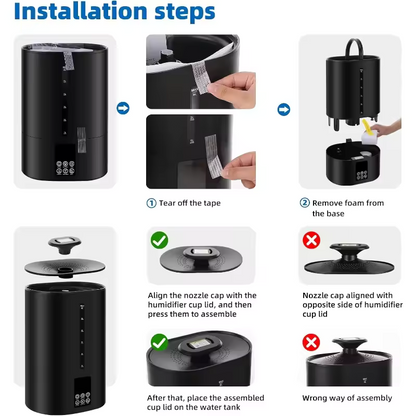 Installation steps

① Tear off the tape

② Remove foam from the base

Align the nozzle cap with the humidifier cup lid, and then press them to assemble

Nozzle cap aligned with opposite side of humidifier cup lid

After that, place the assembled cup lid on the water tank

Wrong way of assembly