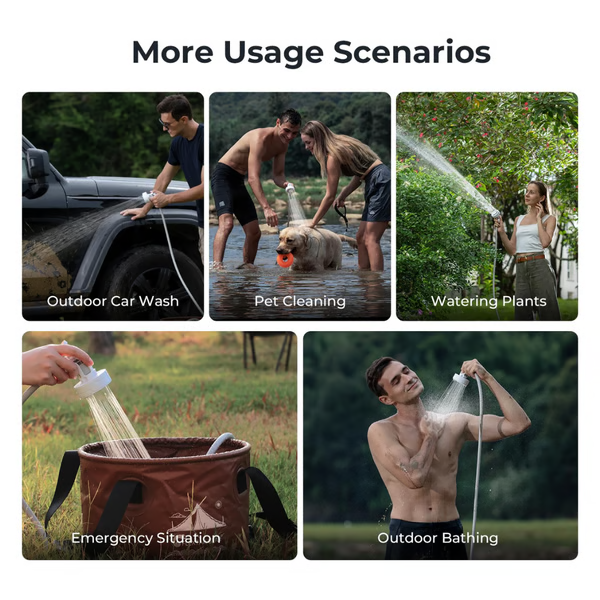 More Usage Scenarios

Outdoor Car Wash

Pet Cleaning

Watering Plants

Emergency Situation

Outdoor Bathing