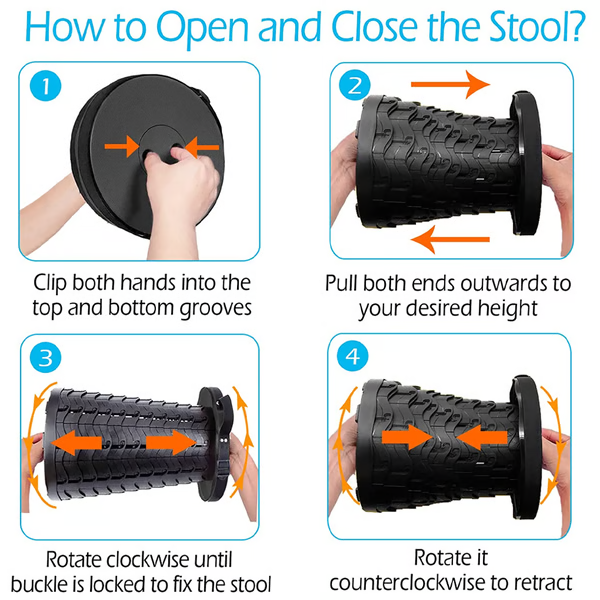 How to Open and Close the Stool?

1

Clip both hands into the top and bottom grooves

2

Pull both ends outwards to your desired height

3

Rotate clockwise until buckle is locked to fix the stool

4

Rotate it counterclockwise to retract