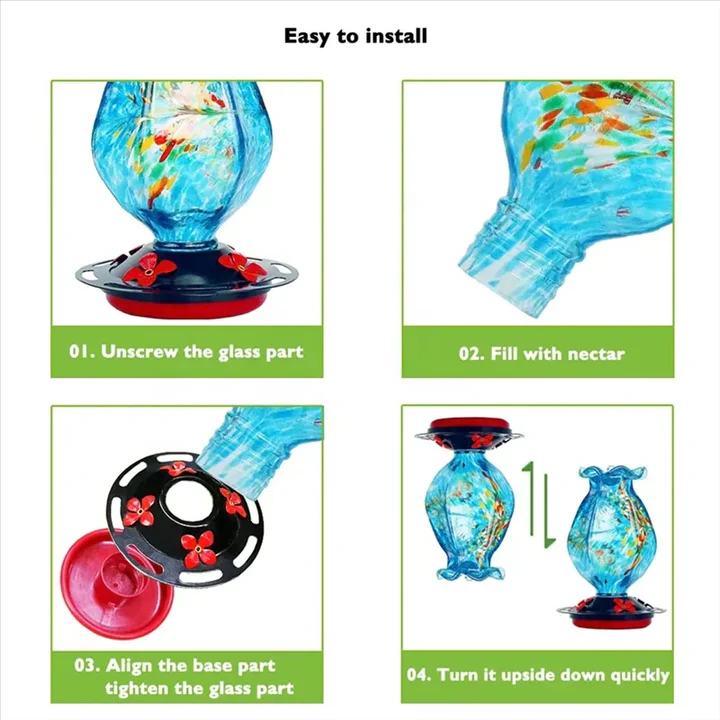 Easy to install

01. Unscrew the glass part

02. Fill with nectar

03. Align the base part tighten the glass part

04. Turn it upside down quickly